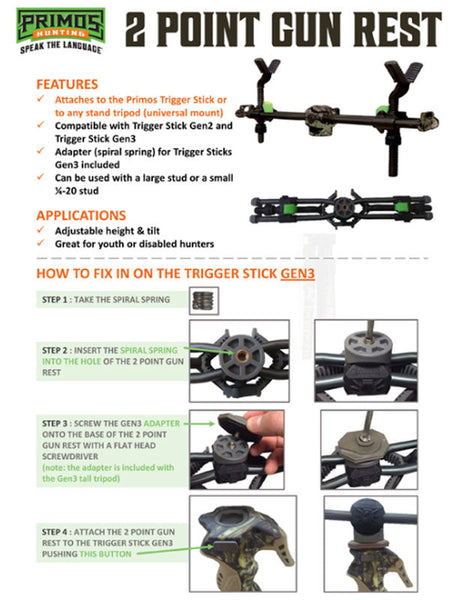 PRIMOS HUNTING
SPEAK THE LANGUAGE

2 POINT GUN REST

FEATURES
✓ Attaches to the Primos Trigger Stick or to any stand tripod (universal mount)
✓ Compatible with Trigger Stick Gen2 and Trigger Stick Gen3
✓ Adapter (spiral spring) for Trigger Sticks Gen3 included
✓ Can be used with a large stud or a small ¼-20 stud

APPLICATIONS
✓ Adjustable height & tilt
✓ Great for youth or disabled hunters

HOW TO FIX IN ON THE TRIGGER STICK GEN3

STEP 1 : TAKE THE SPIRAL SPRING

STEP 2 : INSERT THE SPIRAL SPRING INTO THE HOLE OF THE 2 POINT GUN REST

STEP 3 : SCREW THE GEN3 ADAPTER ONTO THE BASE OF THE 2 POINT GUN REST WITH A FLAT HEAD SCREWDRIVER
(note: the adapter is included with the Gen3 tall tripod)

STEP 4 : ATTACH THE 2 POINT GUN REST TO THE TRIGGER STICK GEN3 PUSHING THIS BUTTON